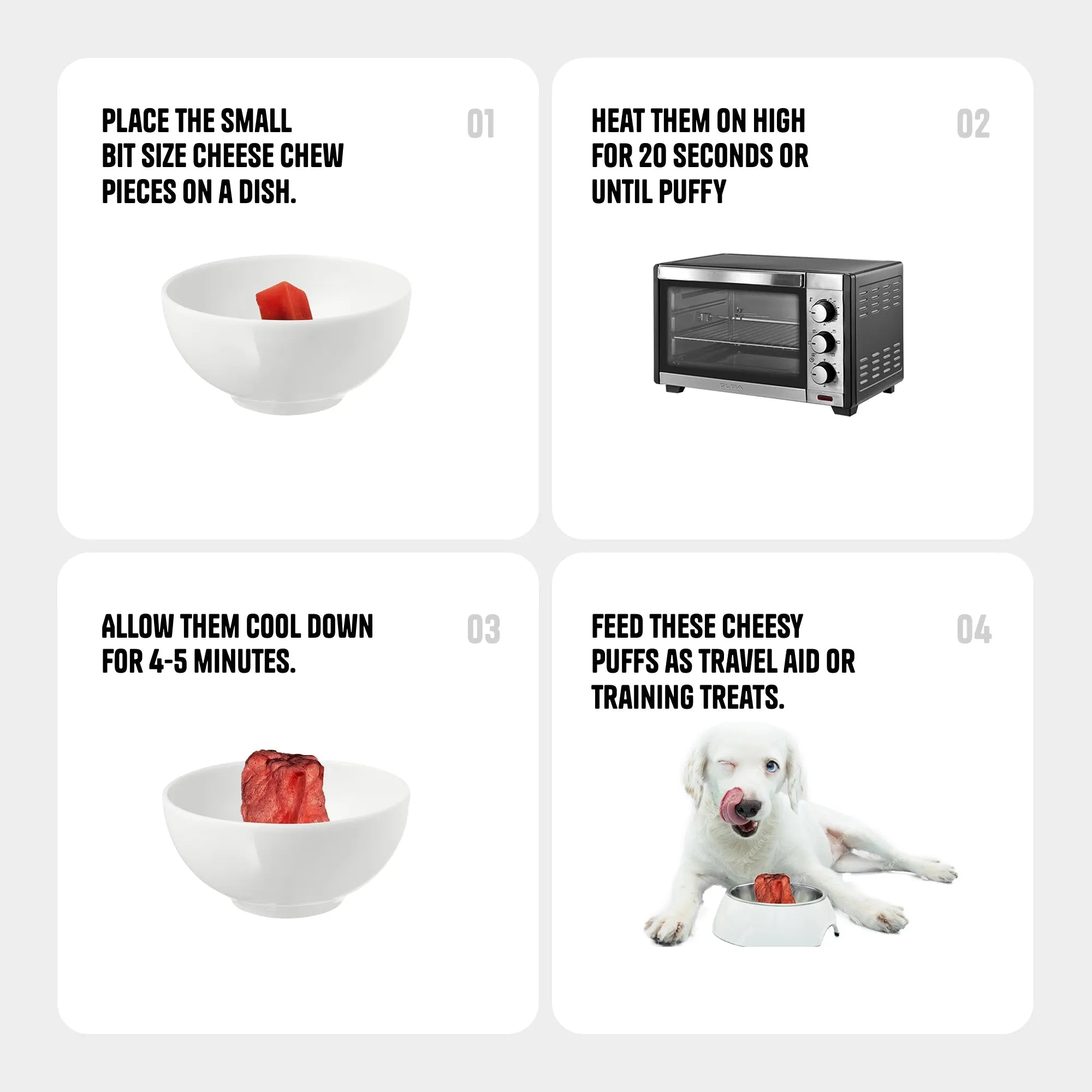 PLACE THE SMALL BIT SIZE CHEESE CHEW PIECES ON A DISH.

01

HEAT THEM ON HIGH FOR 20 SECONDS OR UNTIL PUFFY

02

ELBA

ALLOW THEM COOL DOWN FOR 4-5 MINUTES.

03

FEED THESE CHEESY PUFFS AS TRAVEL AID OR TRAINING TREATS.

04