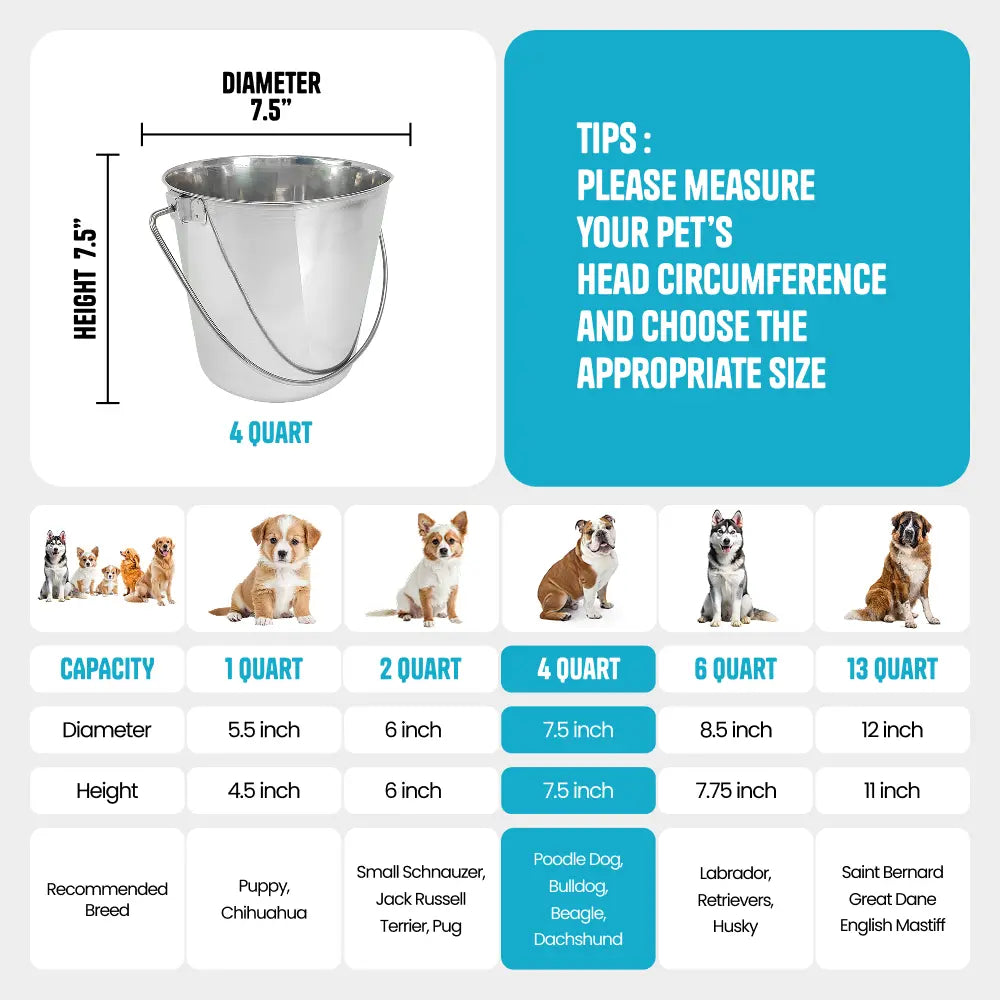 DIAMETER
7.5"

HEIGHT 7.5"

4 QUART

TIPS :
PLEASE MEASURE YOUR PET'S HEAD CIRCUMFERENCE AND CHOOSE THE APPROPRIATE SIZE

| CAPACITY | 1 QUART | 2 QUART | 4 QUART | 6 QUART | 13 QUART |
|---|---|---|---|---|---|
| Diameter | 5.5 inch | 6 inch | 7.5 inch | 8.5 inch | 12 inch |
| Height | 4.5 inch | 6 inch | 7.5 inch | 7.75 inch | 11 inch |
| Recommended Breed | Puppy, Chihuahua | Small Schnauzer, Jack Russell Terrier, Pug | Poodle Dog, Bulldog, Beagle, Dachshund | Labrador, Retrievers, Husky | Saint Bernard Great Dane English Mastiff |