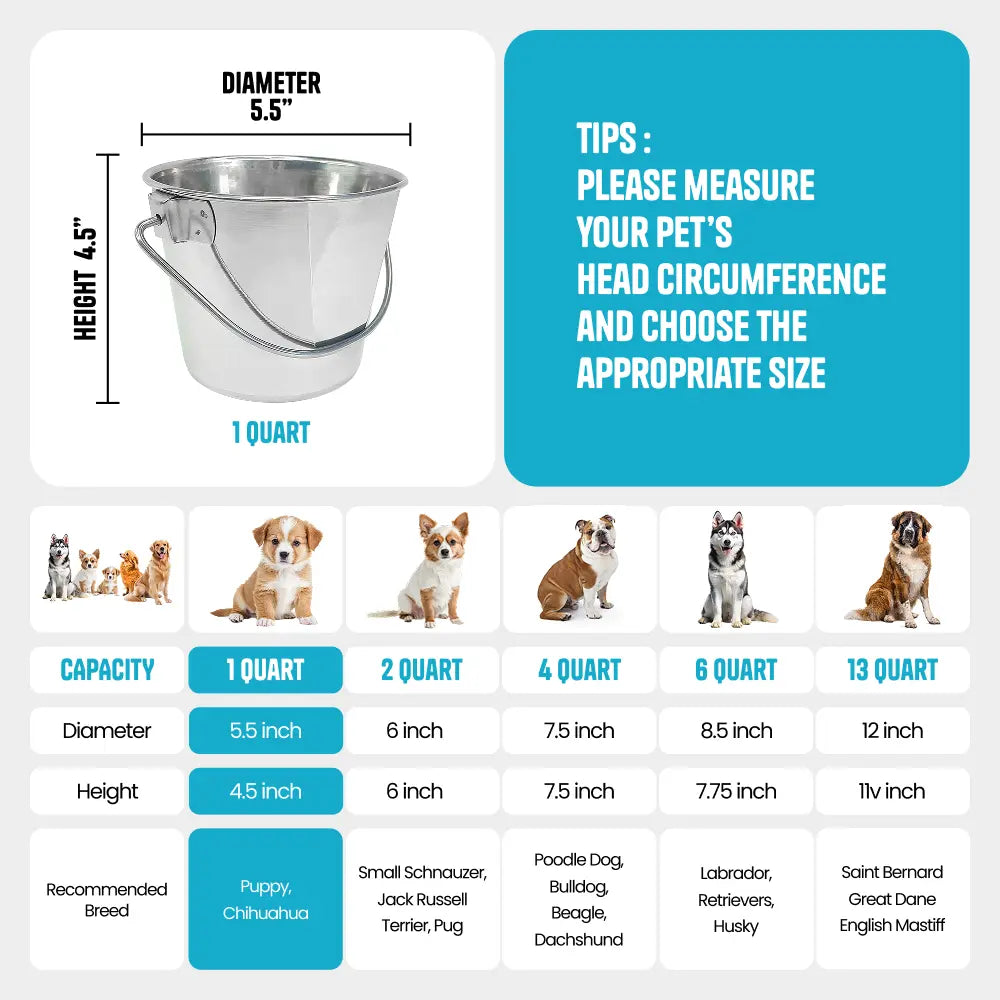 DIAMETER
5.5"

HEIGHT 4.5"

1 QUART

TIPS :
PLEASE MEASURE YOUR PET'S HEAD CIRCUMFERENCE AND CHOOSE THE APPROPRIATE SIZE

| CAPACITY | 1 QUART | 2 QUART | 4 QUART | 6 QUART | 13 QUART |
|---|---|---|---|---|---|
| Diameter | 5.5 inch | 6 inch | 7.5 inch | 8.5 inch | 12 inch |
| Height | 4.5 inch | 6 inch | 7.5 inch | 7.75 inch | 11v inch |
| Recommended Breed | Puppy, Chihuahua | Small Schnauzer, Jack Russell Terrier, Pug | Poodle Dog, Bulldog, Beagle, Dachshund | Labrador, Retrievers, Husky | Saint Bernard Great Dane English Mastiff |